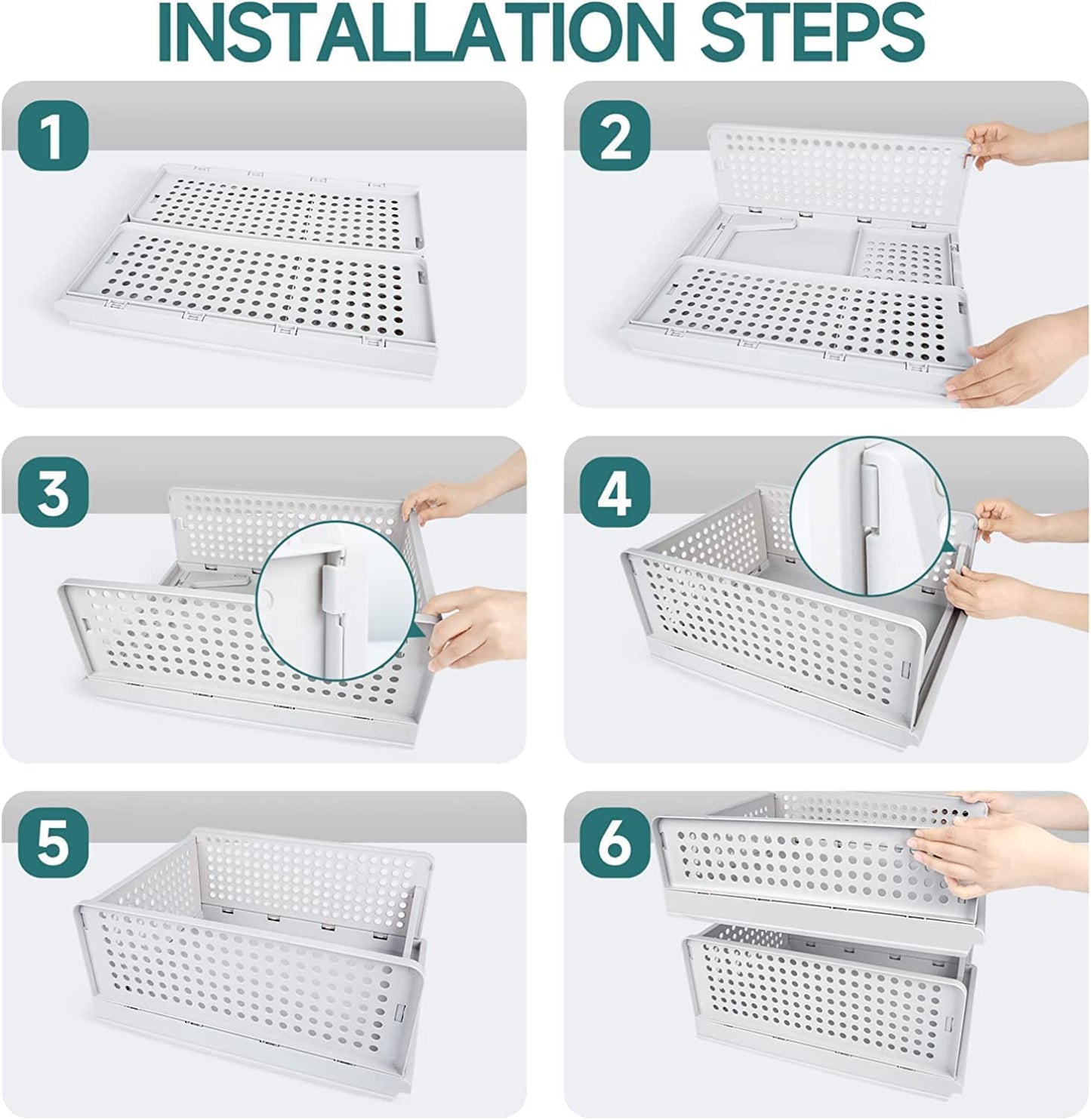 INSTALLATION STEPS

1

2

3

4

5

6