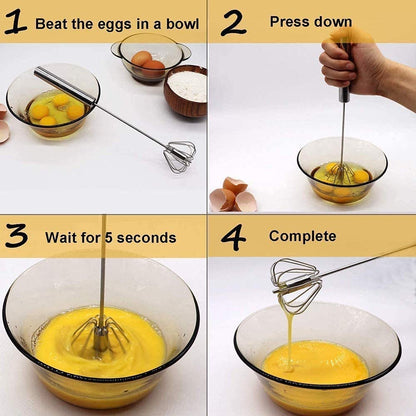 1 Beat the eggs in a bowl

2 Press down

3 Wait for 5 seconds

4 Complete