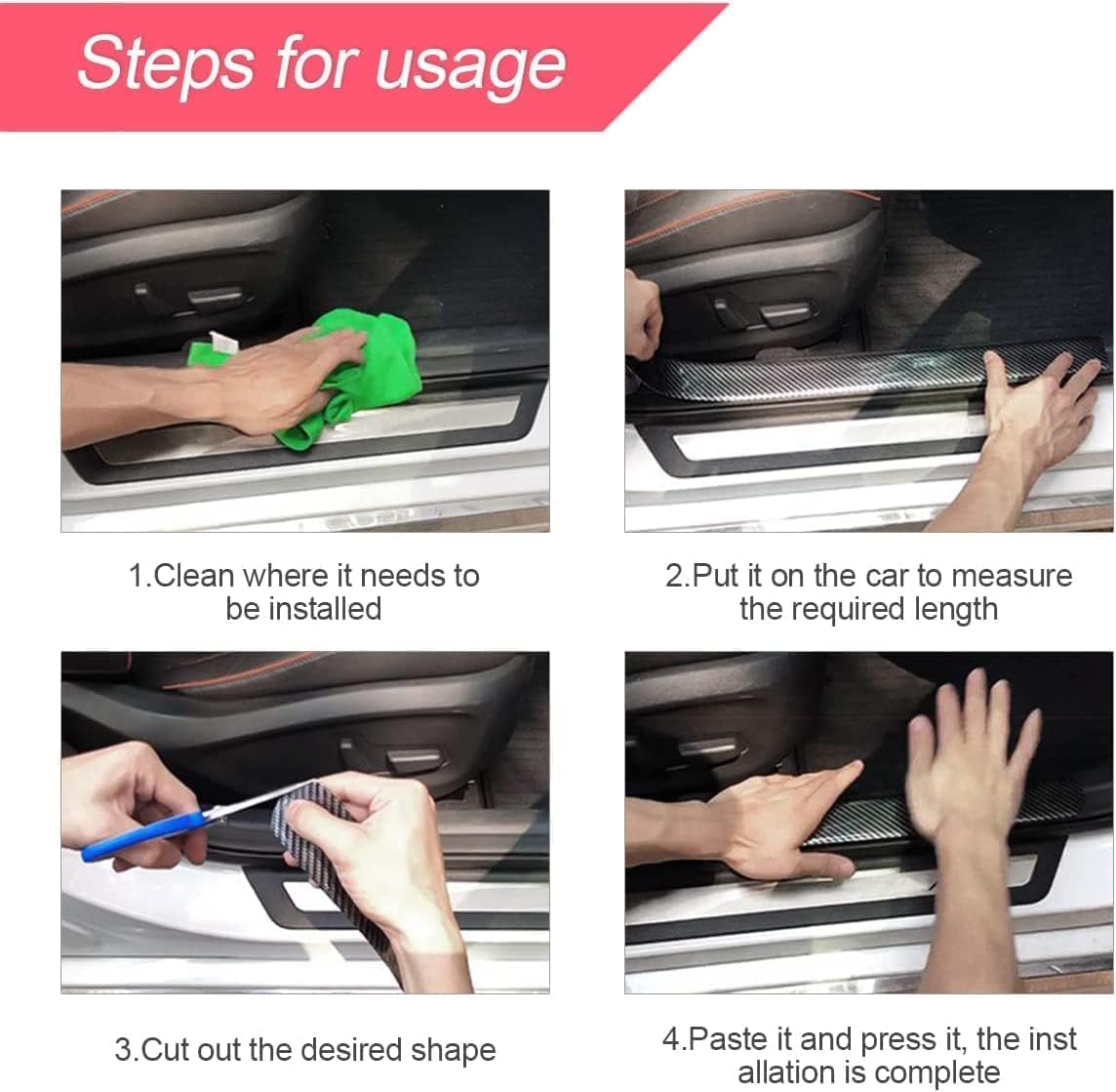 Steps for usage

1.Clean where it needs to be installed

2.Put it on the car to measure the required length

3.Cut out the desired shape

4.Paste it and press it, the inst allation is complete