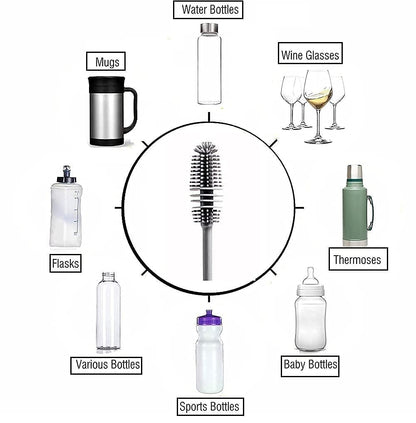 Water Bottles

Mugs

Wine Glasses

Flasks

Thermoses

Various Bottles

Baby Bottles

Sports Bottles