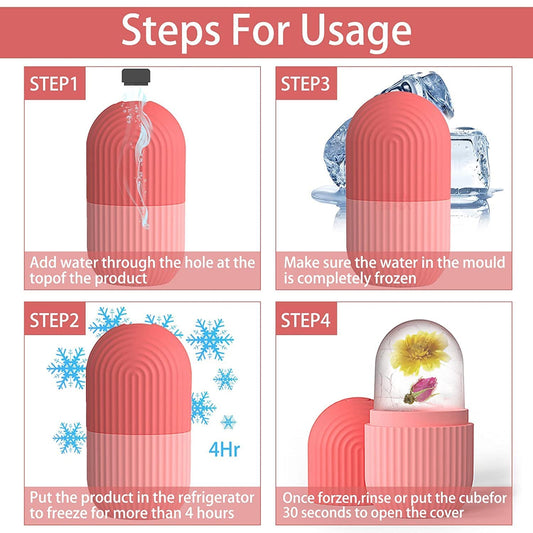 Steps For Usage

STEP1

Add water through the hole at the topof the product

STEP3

Make sure the water in the mould is completely frozen

STEP2

4Hr

Put the product in the refrigerator to freeze for more than 4 hours

STEP4

Once forzen,rinse or put the cubefor 30 seconds to open the cover