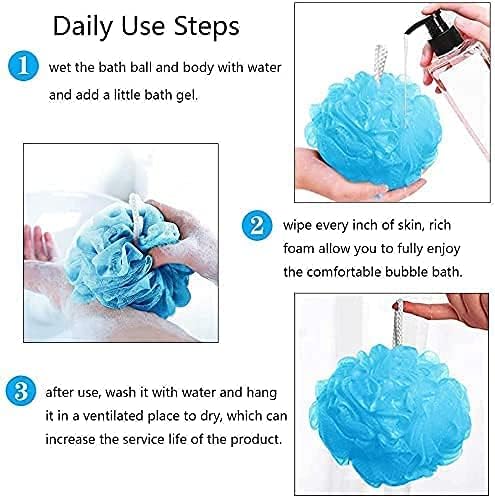 Daily Use Steps

1 wet the bath ball and body with water and add a little bath gel.

2 wipe every inch of skin, rich foam allow you to fully enjoy the comfortable bubble bath.

3 after use, wash it with water and hang it in a ventilated place to dry, which can increase the service life of the product.