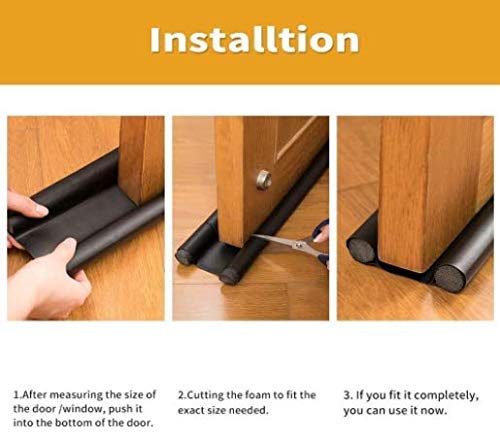 Installtion

1.After measuring the size of the door /window, push it into the bottom of the door.

2.Cutting the foam to fit the exact size needed.

3. If you fit it completely, you can use it now.